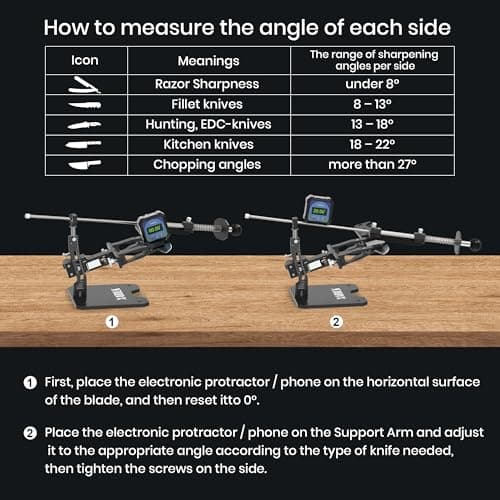 How to measure the angle of each side

| Icon | Meanings | The range of sharpening angles per side |
|---|---|---|
| | Razor Sharpness | under 8° |
| | Fillet knives | 8 – 13° |
| | Hunting, EDC-knives | 13 – 18° |
| | Kitchen knives | 18 – 22° |
| | Chopping angles | more than 27° |

00.00

20.00

①

②

① First, place the electronic protractor / phone on the horizontal surface of the blade, and then reset itto 0°.

② Place the electronic protractor / phone on the Support Arm and adjust it to the appropriate angle according to the type of knife needed, then tighten the screws on the side.