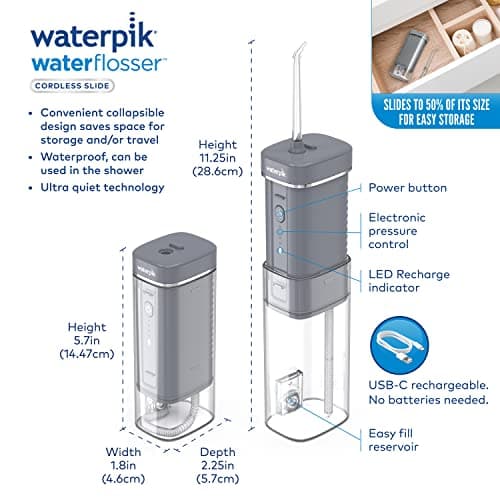 waterpik®
waterflosser™
CORDLESS SLIDE

• Convenient collapsible design saves space for storage and/or travel
• Waterproof, can be used in the shower
• Ultra quiet technology

SLIDES TO 50% OF ITS SIZE FOR EASY STORAGE

Height
11.25in
(28.6cm)

waterpik

Power button

Electronic pressure control

LED Recharge indicator

USB-C rechargeable. No batteries needed.

Easy fill reservoir

waterpik

Height
5.7in
(14.47cm)

Width
1.8in
(4.6cm)

Depth
2.25in
(5.7cm)