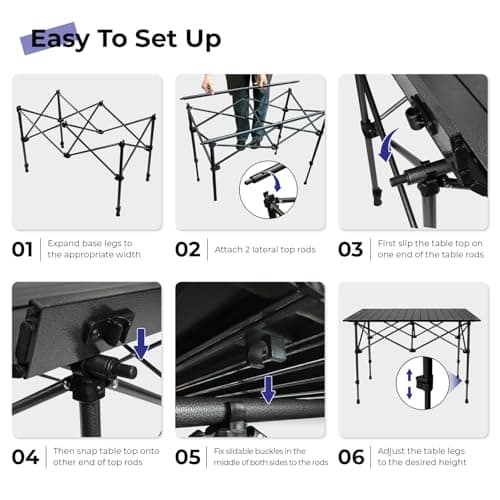 Easy To Set Up

01 Expand base legs to the appropriate width

02 Attach 2 lateral top rods

03 First slip the table top on one end of the table rods

04 Then snap table top onto other end of top rods

05 Fix slidable buckles in the middle of both sides to the rods

06 Adjust the table legs to the desired height