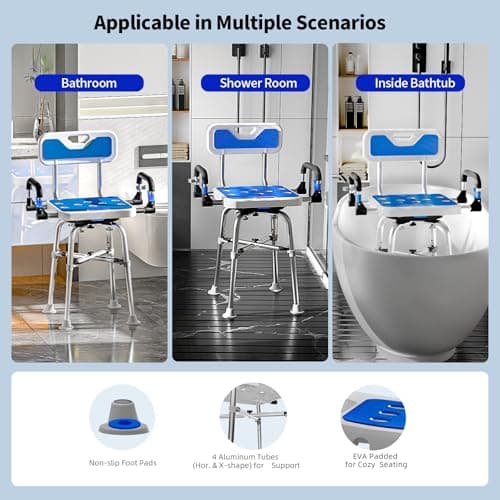 Applicable in Multiple Scenarios

Bathroom

Shower Room

Inside Bathtub

Non-slip Foot Pads

4 Aluminum Tubes (Hor. & X-shape) for Support

EVA Padded for Cozy Seating