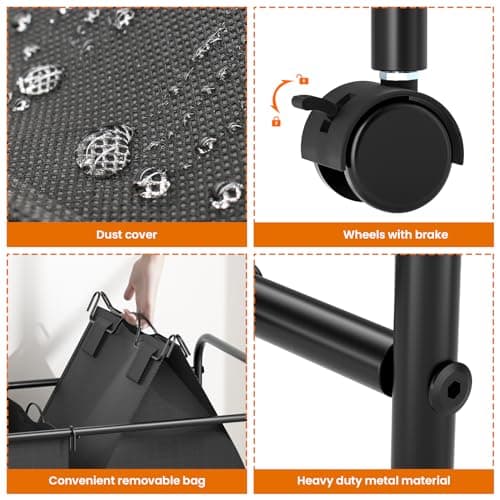 Dust cover

Wheels with brake

Convenient removable bag

Heavy duty metal material