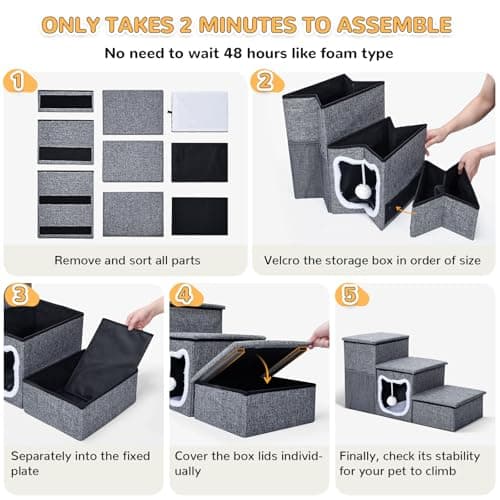 ONLY TAKES 2 MINUTES TO ASSEMBLE

No need to wait 48 hours like foam type

1

Remove and sort all parts

2

Velcro the storage box in order of size

3

Separately into the fixed plate

4

Cover the box lids individually

5

Finally, check its stability for your pet to climb