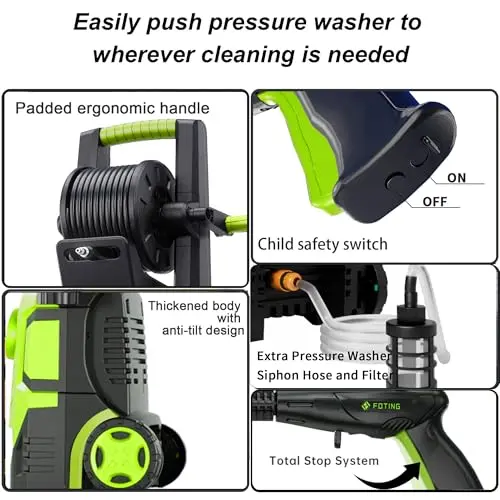 Easily push pressure washer to wherever cleaning is needed

Padded ergonomic handle

ON

OFF

Child safety switch

Thickened body with anti-tilt design

Extra Pressure Washer Siphon Hose and Filter

FOTING

Total Stop System