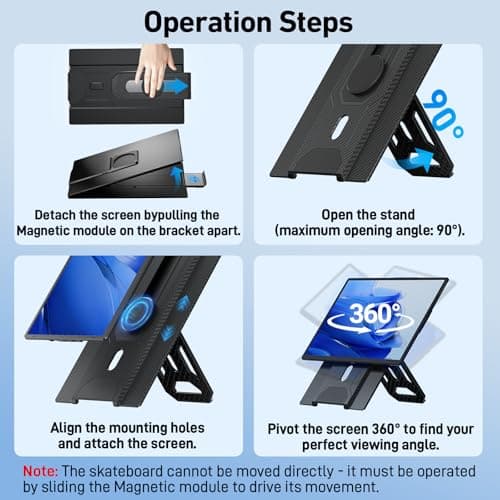 Operation Steps

Detach the screen bypulling the Magnetic module on the bracket apart.

90°

Open the stand (maximum opening angle: 90°).

Align the mounting holes and attach the screen.

360°

Pivot the screen 360° to find your perfect viewing angle.

Note: The skateboard cannot be moved directly - it must be operated by sliding the Magnetic module to drive its movement.