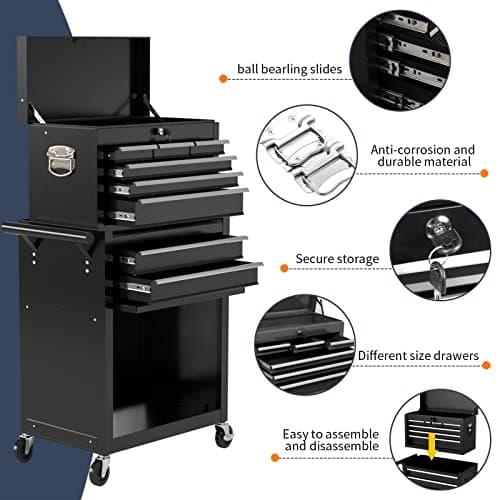 ball bearling slides

Anti-corrosion and durable material

Secure storage

Different size drawers

Easy to assemble and disassemble