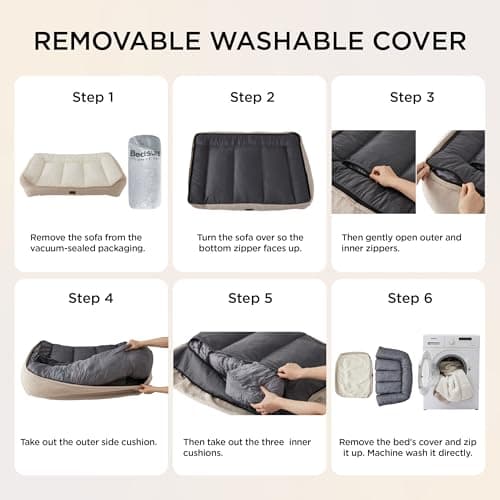 REMOVABLE WASHABLE COVER

Step 1

Bedsure

Remove the sofa from the vacuum-sealed packaging.

Step 2

Turn the sofa over so the bottom zipper faces up.

Step 3

Then gently open outer and inner zippers.

Step 4

Take out the outer side cushion.

Step 5

Then take out the three inner cushions.

Step 6

Remove the bed's cover and zip it up. Machine wash it directly.