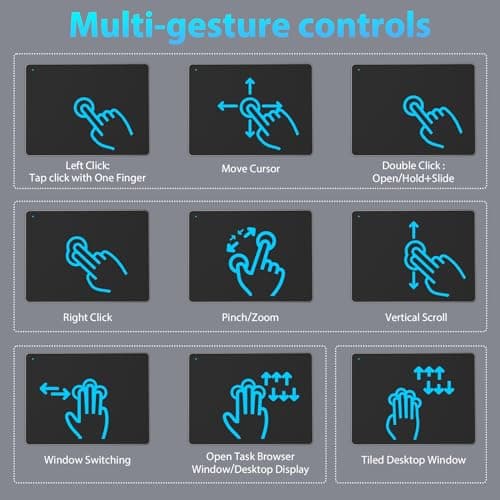 Multi-gesture controls

Left Click:
Tap click with One Finger

Move Cursor

Double Click :
Open/Hold+Slide

Right Click

Pinch/Zoom

Vertical Scroll

Window Switching

Open Task Browser
Window/Desktop Display

Tiled Desktop Window