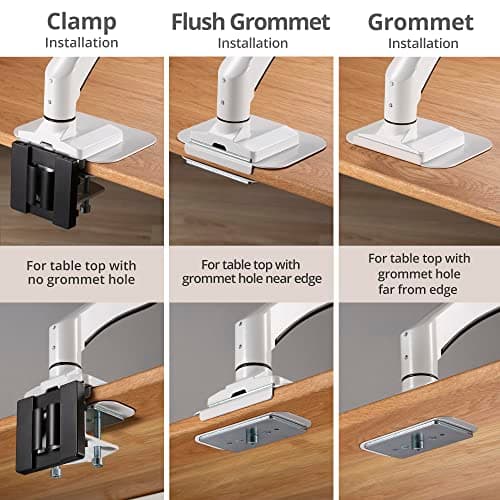 Clamp
Installation

For table top with no grommet hole

Flush Grommet
Installation

For table top with grommet hole near edge

Grommet
Installation

For table top with grommet hole far from edge