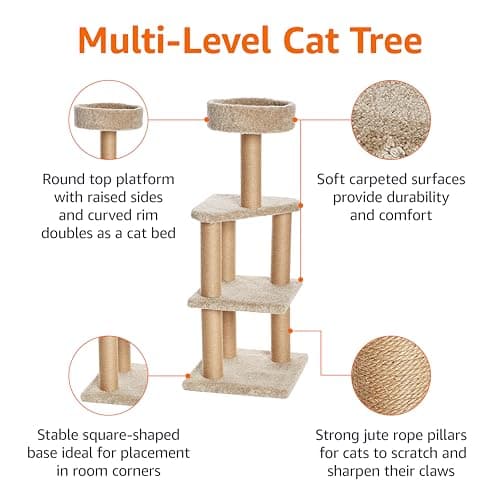 Multi-Level Cat Tree

Round top platform with raised sides and curved rim doubles as a cat bed

Soft carpeted surfaces provide durability and comfort

Stable square-shaped base ideal for placement in room corners

Strong jute rope pillars for cats to scratch and sharpen their claws