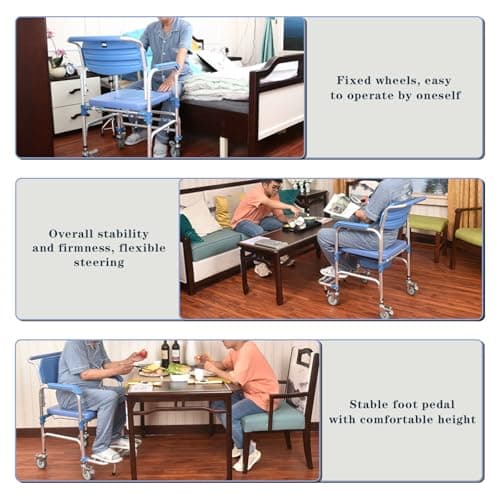 Fixed wheels, easy to operate by oneself

Overall stability and firmness, flexible steering

Stable foot pedal with comfortable height