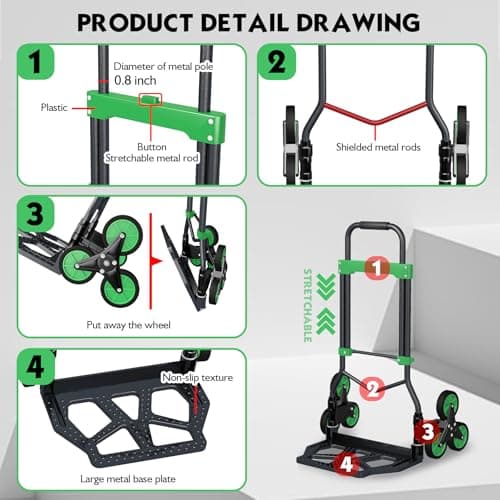 PRODUCT DETAIL DRAWING

1

Diameter of metal pole
0.8 inch

Plastic

Button
Stretchable metal rod

2

Shielded metal rods

3

Put away the wheel

4

Non-slip texture

Large metal base plate

STRETCHABLE

1

2

3

4