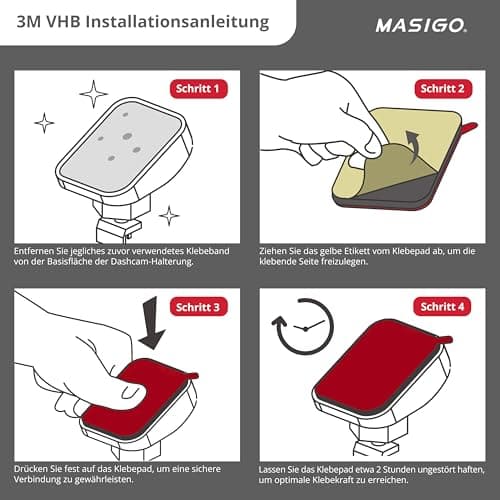 3M VHB Installationsanleitung

MASIGO.

Schritt 1

Entfernen Sie jegliches zuvor verwendetes Klebeband von der Basisfläche der Dashcam-Halterung.

Schritt 2

Ziehen Sie das gelbe Etikett vom Klebepad ab, um die klebende Seite freizulegen.

Schritt 3

Drücken Sie fest auf das Klebepad, um eine sichere Verbindung zu gewährleisten.

Schritt 4

Lassen Sie das Klebepad etwa 2 Stunden ungestört haften, um optimale Klebekraft zu erreichen.