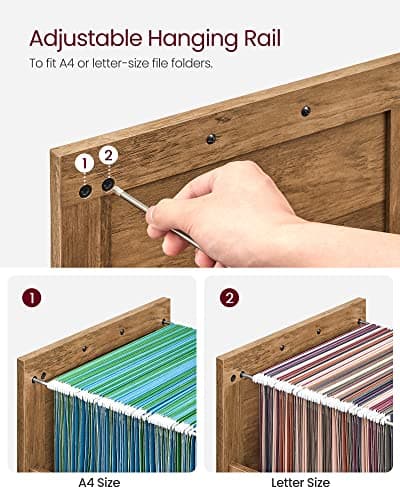 Adjustable Hanging Rail
To fit A4 or letter-size file folders.

1
2

1
A4 Size

2
Letter Size