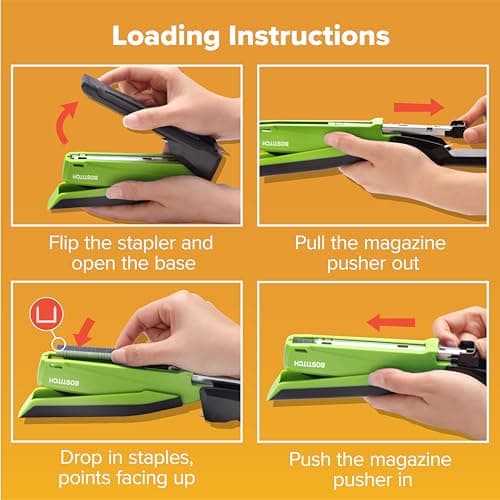 Loading Instructions

BOSTITCH

Flip the stapler and open the base

BOSTITCH

Pull the magazine pusher out

BOSTITCH

Drop in staples, points facing up

BOSTITCH

Push the magazine pusher in