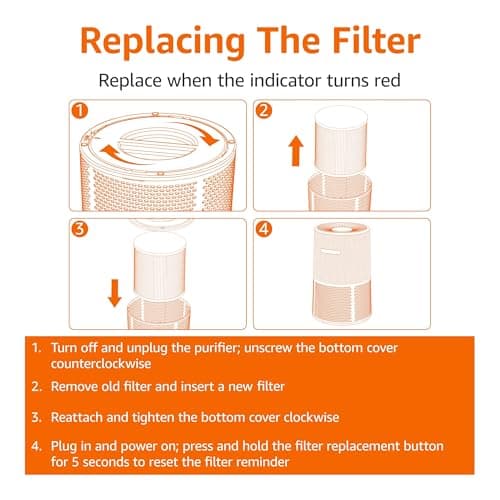 Replacing The Filter

Replace when the indicator turns red

1

2

3

4

1. Turn off and unplug the purifier; unscrew the bottom cover counterclockwise
2. Remove old filter and insert a new filter
3. Reattach and tighten the bottom cover clockwise
4. Plug in and power on; press and hold the filter replacement button for 5 seconds to reset the filter reminder