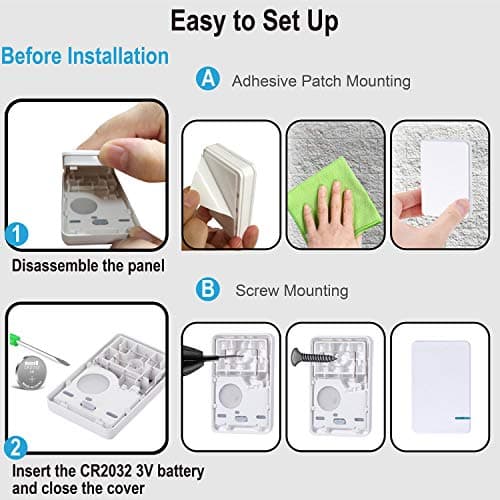 Easy to Set Up

Before Installation

A Adhesive Patch Mounting

1

Disassemble the panel

B Screw Mounting

2

Insert the CR2032 3V battery and close the cover