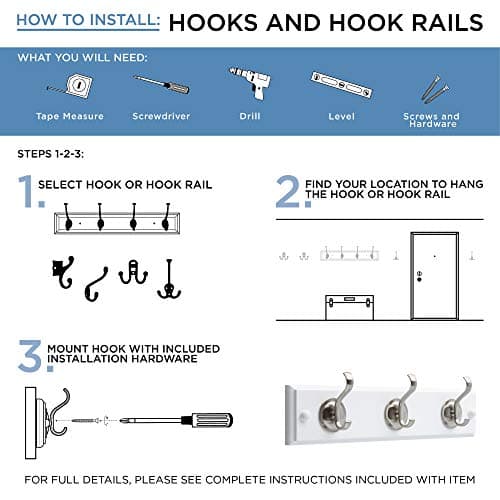 HOW TO INSTALL: HOOKS AND HOOK RAILS

WHAT YOU WILL NEED:

Tape Measure

Screwdriver

Drill

Level

Screws and Hardware

STEPS 1-2-3:

1. SELECT HOOK OR HOOK RAIL

2. FIND YOUR LOCATION TO HANG THE HOOK OR HOOK RAIL

3. MOUNT HOOK WITH INCLUDED INSTALLATION HARDWARE

FOR FULL DETAILS, PLEASE SEE COMPLETE INSTRUCTIONS INCLUDED WITH ITEM