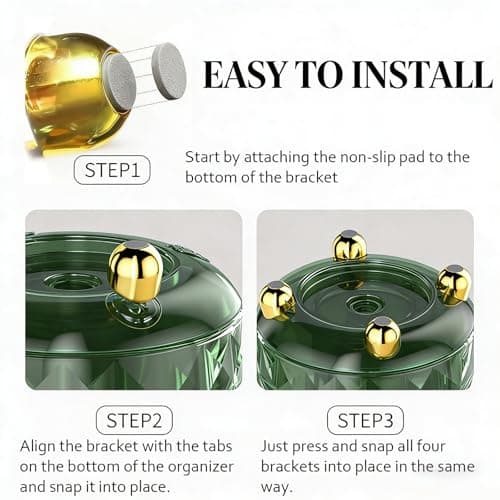 EASY TO INSTALL

STEP1

Start by attaching the non-slip pad to the bottom of the bracket

STEP2

Align the bracket with the tabs on the bottom of the organizer and snap it into place.

STEP3

Just press and snap all four brackets into place in the same way.