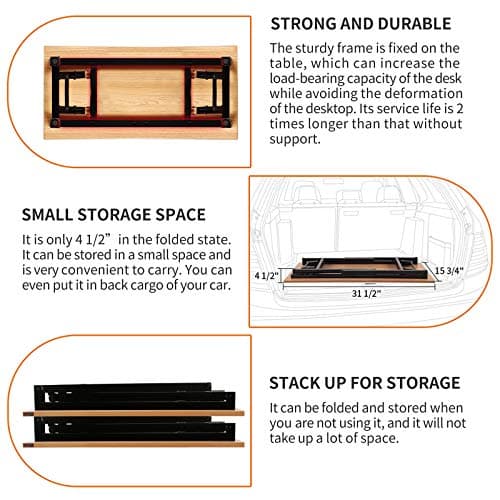 STRONG AND DURABLE

The sturdy frame is fixed on the table, which can increase the load-bearing capacity of the desk while avoiding the deformation of the desktop. Its service life is 2 times longer than that without support.

SMALL STORAGE SPACE

It is only 4 1/2” in the folded state. It can be stored in a small space and is very convenient to carry. You can even put it in back cargo of your car.

4 1/2"

15 3/4"

31 1/2"

STACK UP FOR STORAGE

It can be folded and stored when you are not using it, and it will not take up a lot of space.