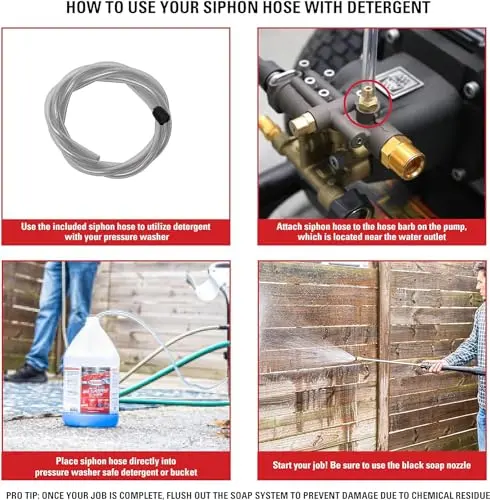 HOW TO USE YOUR SIPHON HOSE WITH DETERGENT

Use the included siphon hose to utilize detergent with your pressure washer

Attach siphon hose to the hose barb on the pump, which is located near the water outlet

Place siphon hose directly into pressure washer safe detergent or bucket

Start your job! Be sure to use the black soap nozzle

PRO TIP: ONCE YOUR JOB IS COMPLETE, FLUSH OUT THE SOAP SYSTEM TO PREVENT DAMAGE DUE TO CHEMICAL RESIDUE