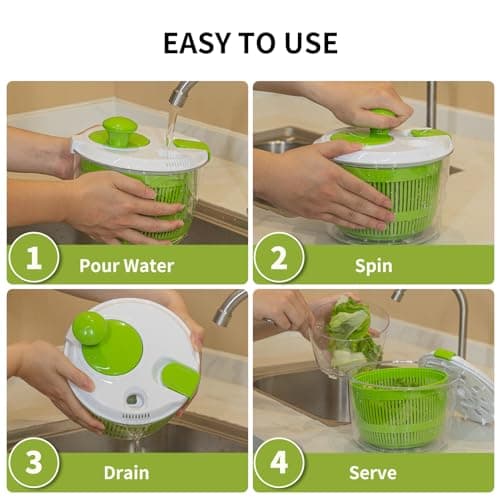 EASY TO USE

1 Pour Water

2 Spin

3 Drain

4 Serve