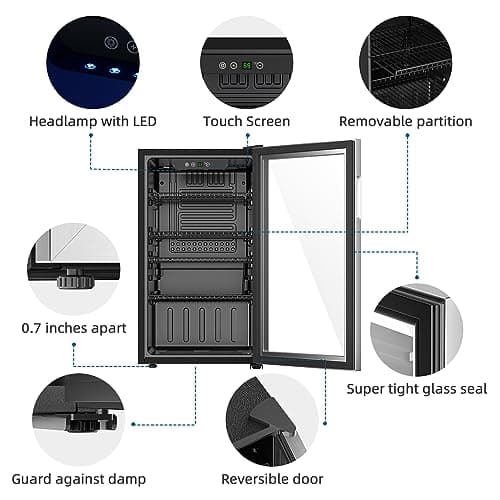 Headlamp with LED

Touch Screen

Removable partition

0.7 inches apart

Super tight glass seal

Guard against damp

Reversible door