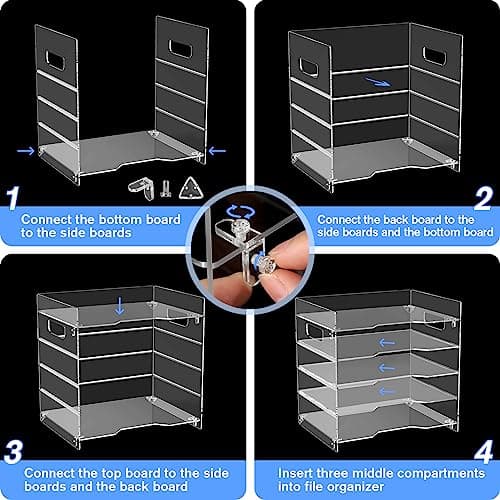 1
Connect the bottom board to the side boards

2
Connect the back board to the side boards and the bottom board

3
Connect the top board to the side boards and the back board

4
Insert three middle compartments into file organizer