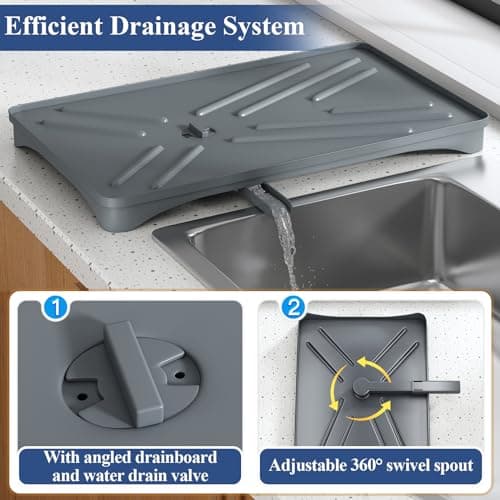 Efficient Drainage System

1

With angled drainboard and water drain valve

2

Adjustable 360° swivel spout