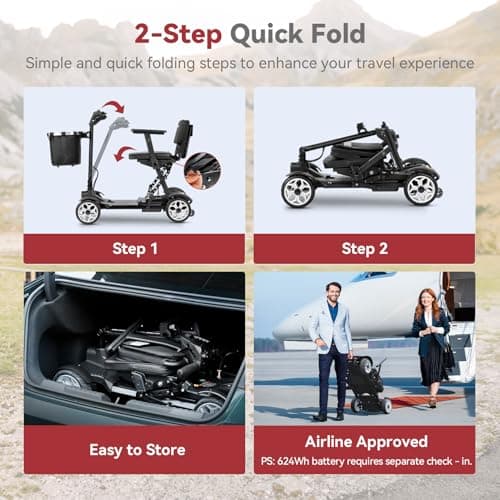 2-Step Quick Fold

Simple and quick folding steps to enhance your travel experience

Step 1

Step 2

Easy to Store

Airline Approved

PS: 624Wh battery requires separate check - in.