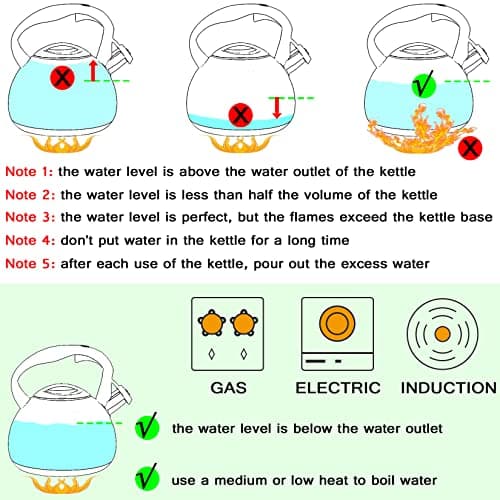 Note 1: the water level is above the water outlet of the kettle
Note 2: the water level is less than half the volume of the kettle
Note 3: the water level is perfect, but the flames exceed the kettle base
Note 4: don't put water in the kettle for a long time
Note 5: after each use of the kettle, pour out the excess water

GAS ELECTRIC INDUCTION

the water level is below the water outlet

use a medium or low heat to boil water