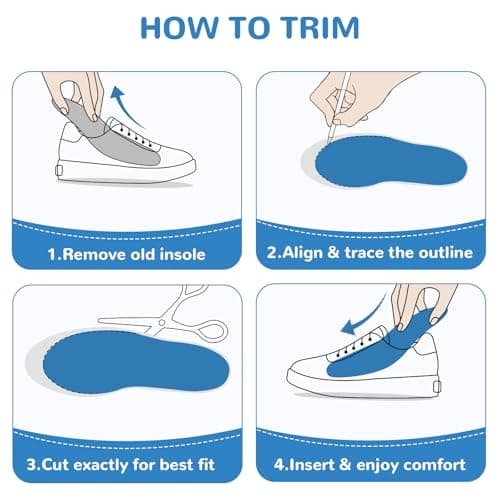 HOW TO TRIM

1.Remove old insole

2.Align & trace the outline

3.Cut exactly for best fit

4.Insert & enjoy comfort