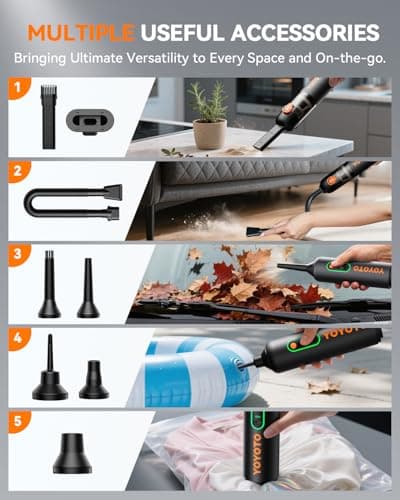 MULTIPLE USEFUL ACCESSORIES

Bringing Ultimate Versatility to Every Space and On-the-go.

1

2

3

YOYOTO

4

YOYOTO

5

YOYOTO