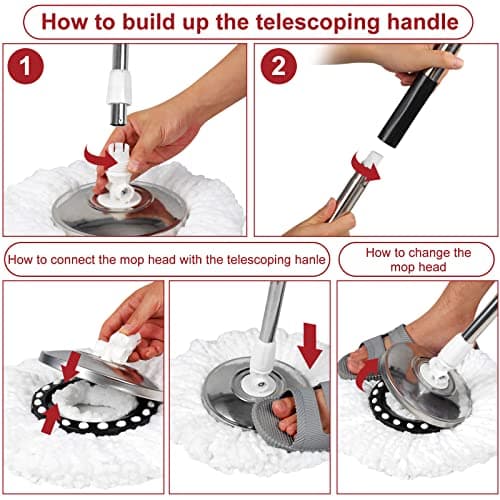 How to build up the telescoping handle

1

2

How to connect the mop head with the telescoping hanle

How to change the mop head