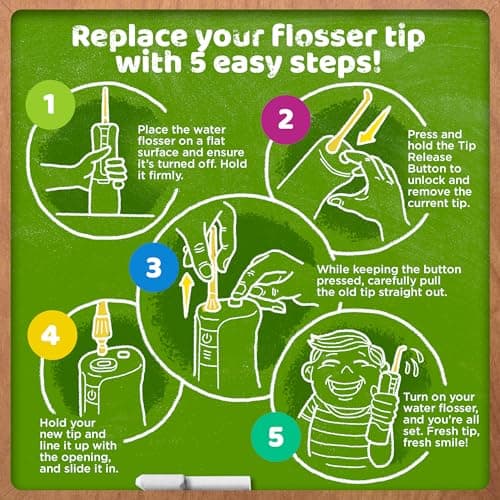 Replace your flosser tip with 5 easy steps!

1

Place the water flosser on a flat surface and ensure it's turned off. Hold it firmly.

2

Press and hold the Tip Release Button to unlock and remove the current tip.

3

While keeping the button pressed, carefully pull the old tip straight out.

4

Hold your new tip and line it up with the opening, and slide it in.

5

Turn on your water flosser, and you're all set. Fresh tip, fresh smile!