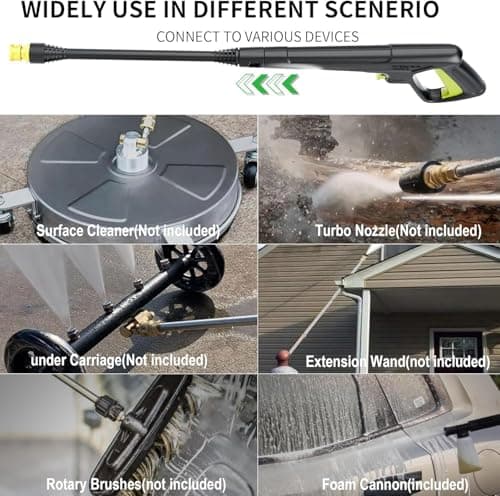 WIDELY USE IN DIFFERENT SCENERIO

CONNECT TO VARIOUS DEVICES

Surface Cleaner(Not included)

Turbo Nozzle(Not included)

under Carriage(Not included)

Extension Wand(not included)

Rotary Brushes(not included)

Foam Cannon(included)