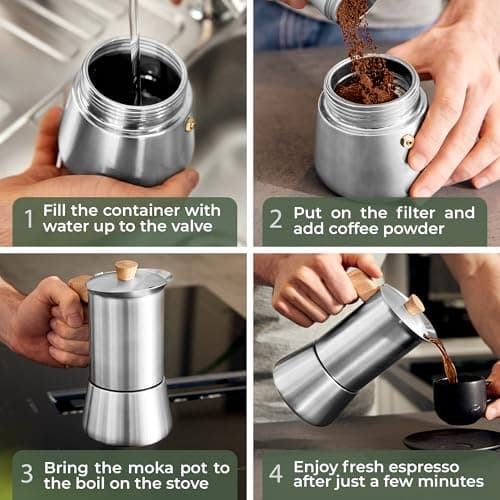 1 Fill the container with water up to the valve

2 Put on the filter and add coffee powder

3 Bring the moka pot to the boil on the stove

4 Enjoy fresh espresso after just a few minutes