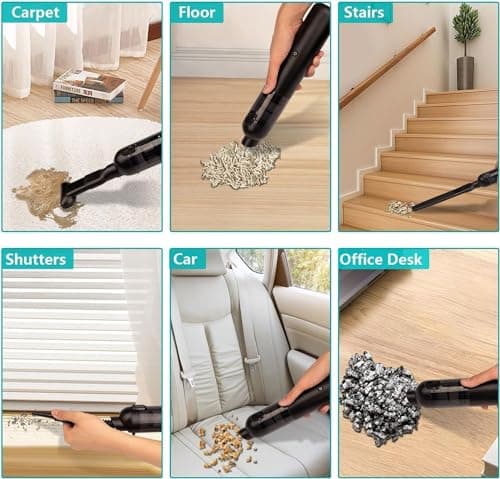 Carpet

Floor

Stairs

Shutters

Car

Office Desk