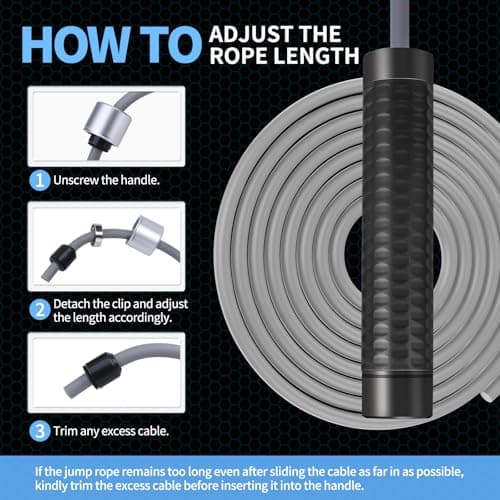 HOW TO ADJUST THE ROPE LENGTH

1 Unscrew the handle.

2 Detach the clip and adjust the length accordingly.

3 Trim any excess cable.

If the jump rope remains too long even after sliding the cable as far in as possible, kindly trim the excess cable before inserting it into the handle.