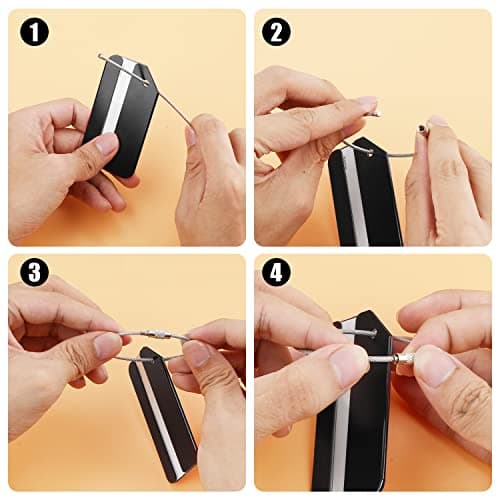 1

2

3

4