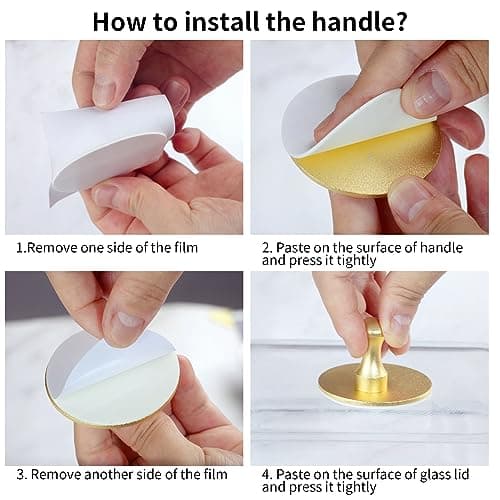 How to install the handle?

1.Remove one side of the film

2. Paste on the surface of handle and press it tightly

3. Remove another side of the film

4. Paste on the surface of glass lid and press it tightly