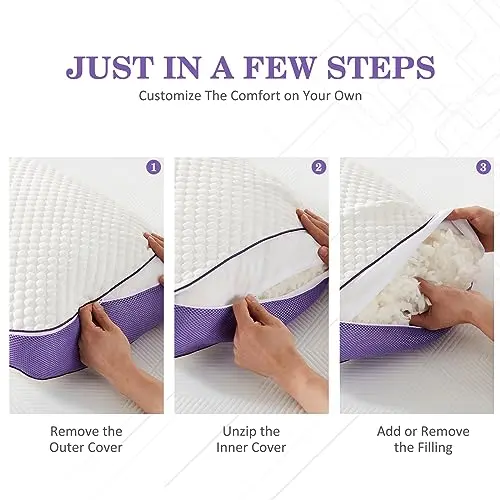 JUST IN A FEW STEPS

Customize The Comfort on Your Own

1

2

3

Remove the Outer Cover

Unzip the Inner Cover

Add or Remove the Filling