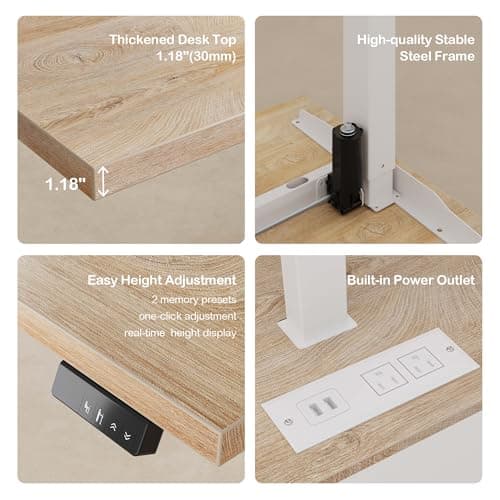 Thickened Desk Top
1.18"(30mm)

1.18"

High-quality Stable
Steel Frame

Easy Height Adjustment
2 memory presets
one-click adjustment
real-time height display

Built-in Power Outlet