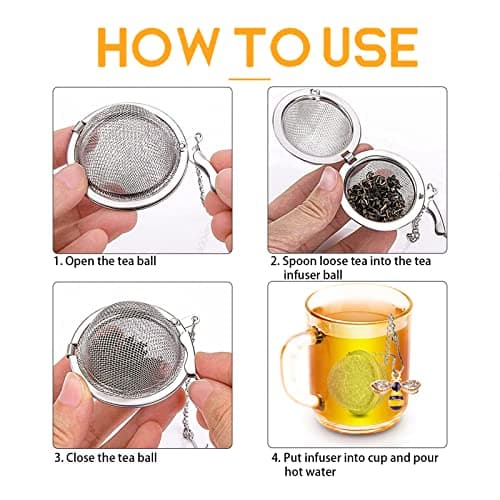 HOW TO USE

1. Open the tea ball

2. Spoon loose tea into the tea infuser ball

3. Close the tea ball

4. Put infuser into cup and pour hot water