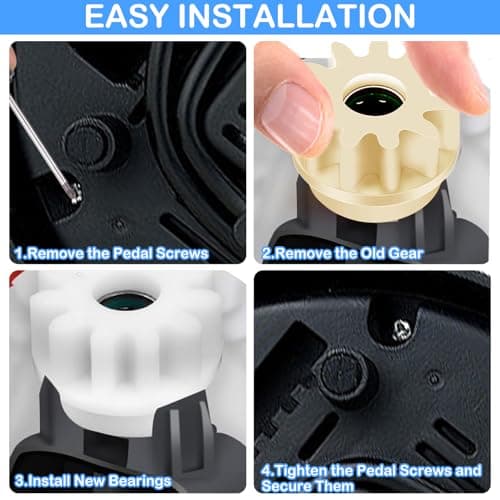 EASY INSTALLATION

1.Remove the Pedal Screws

2.Remove the Old Gear

3.Install New Bearings

4.Tighten the Pedal Screws and Secure Them