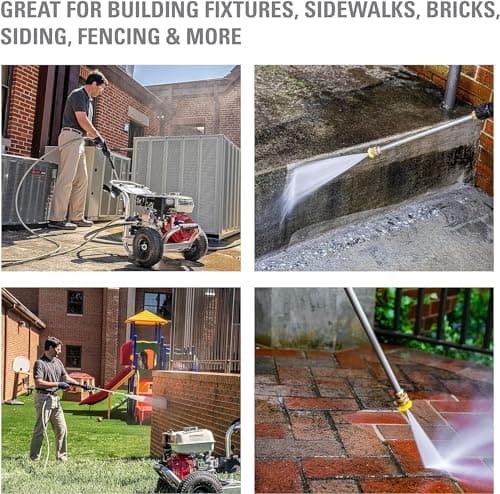 GREAT FOR BUILDING FIXTURES, SIDEWALKS, BRICKS, SIDING, FENCING & MORE