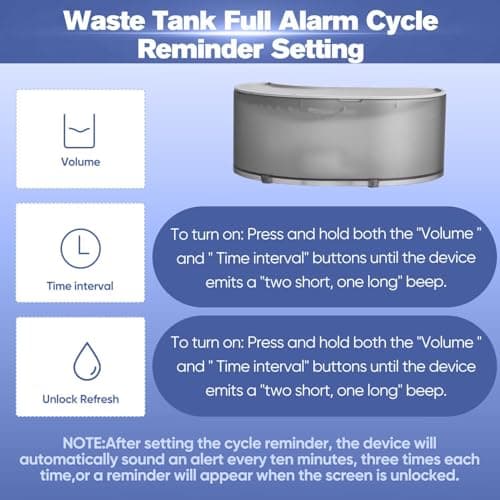 Waste Tank Full Alarm Cycle Reminder Setting

Volume

Time interval

To turn on: Press and hold both the "Volume " and " Time interval" buttons until the device emits a "two short, one long" beep.

Unlock Refresh

To turn on: Press and hold both the "Volume " and " Time interval" buttons until the device emits a "two short, one long" beep.

NOTE:After setting the cycle reminder, the device will automatically sound an alert every ten minutes, three times each time,or a reminder will appear when the screen is unlocked.