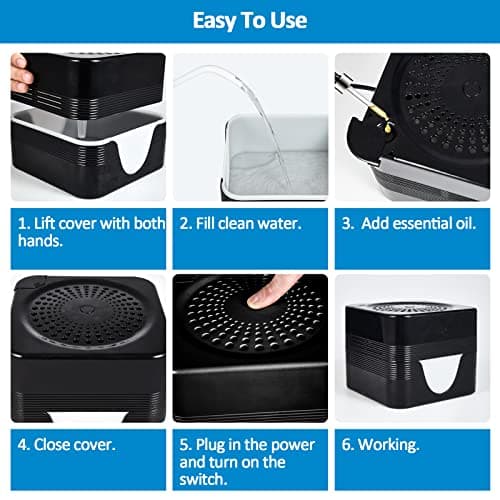 Easy To Use

1. Lift cover with both hands.

2. Fill clean water.

3. Add essential oil.

4. Close cover.

5. Plug in the power and turn on the switch.

6. Working.