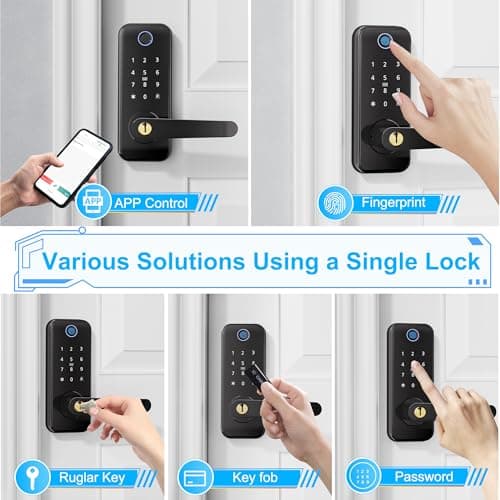 1 2 3
4 5 6
7 8 9
* 0 #

APP

APP Control

Fingerprint

Various Solutions Using a Single Lock

Ruglar Key

Key fob

Password