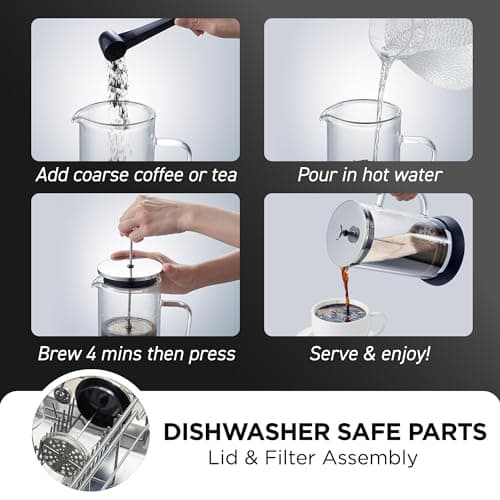 Add coarse coffee or tea

Pour in hot water

Brew 4 mins then press

Serve & enjoy!

DISHWASHER SAFE PARTS
Lid & Filter Assembly