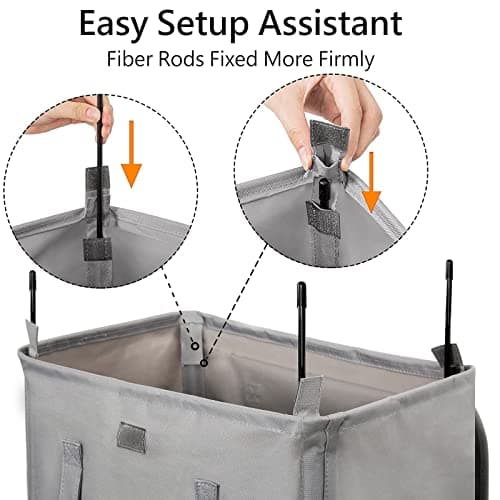 Easy Setup Assistant

Fiber Rods Fixed More Firmly